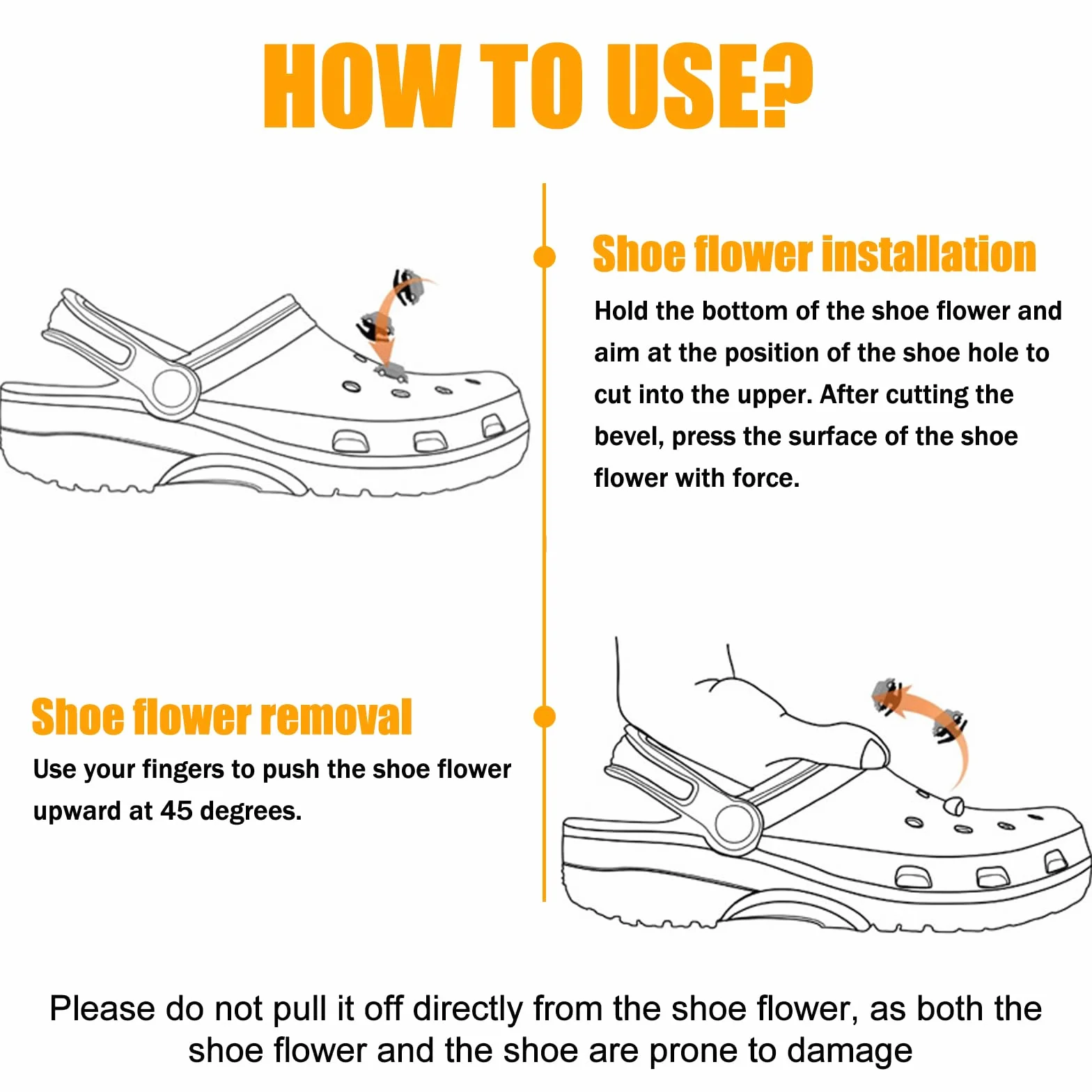 HOW TO USE?

Shoe flower installation

Hold the bottom of the shoe flower and aim at the position of the shoe hole to cut into the upper. After cutting the bevel, press the surface of the shoe flower with force.

Shoe flower removal

Use your fingers to push the shoe flower upward at 45 degrees.

Please do not pull it off directly from the shoe flower, as both the shoe flower and the shoe are prone to damage